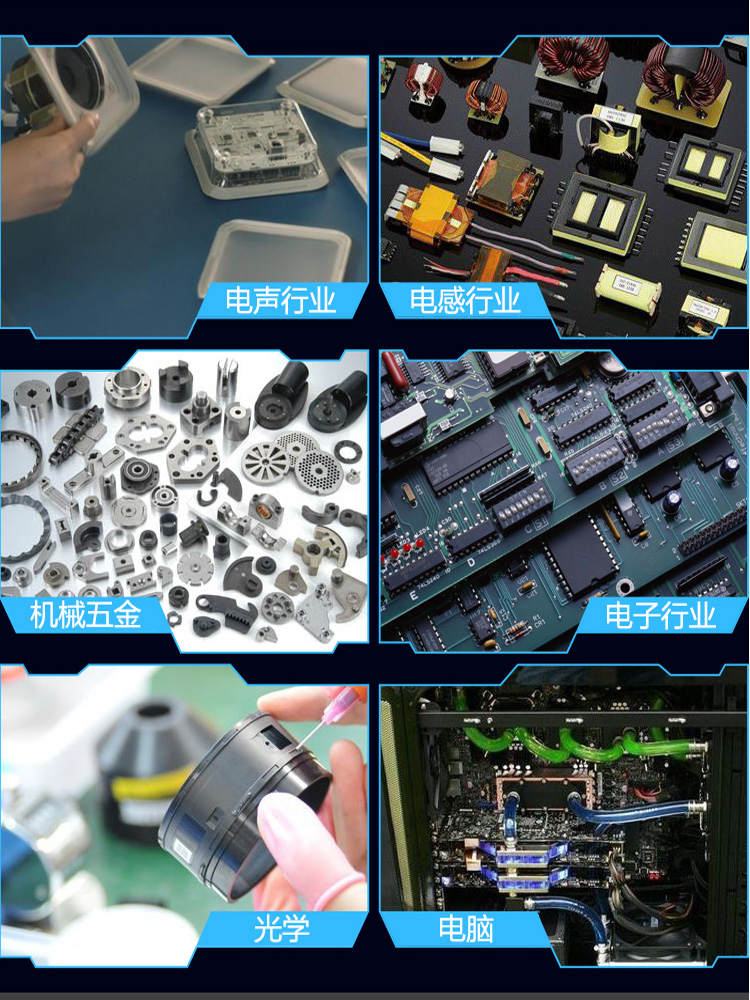 电声行业

电感行业

机械五金

电子行业

光学

电脑